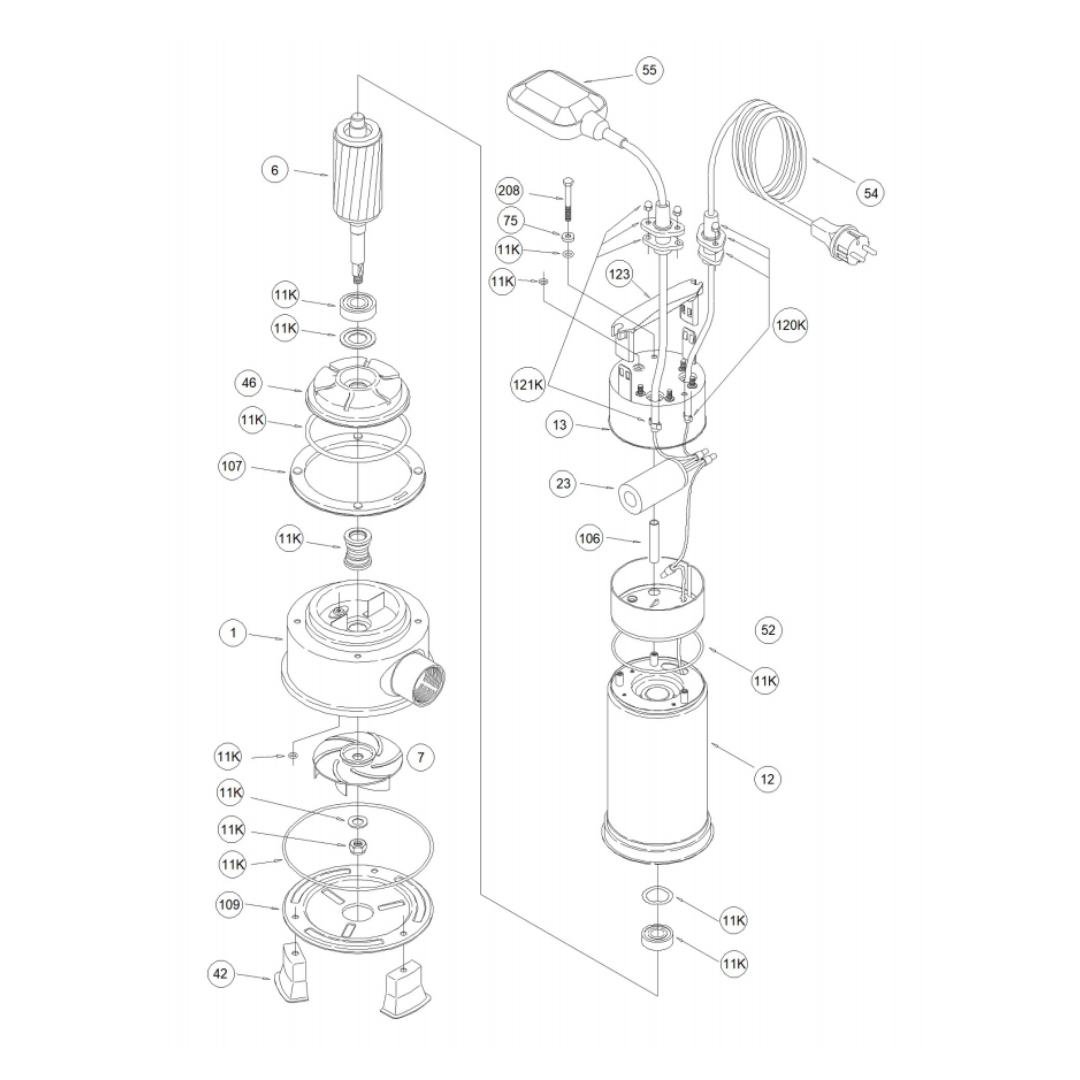 6
11K
11K
46
11K
107
11K
1
11K
7
11K
11K
11K
109
42
55
54
208
75
11K
11K
123
120K
121K
13
23
106
52
11K
12
11K
11K